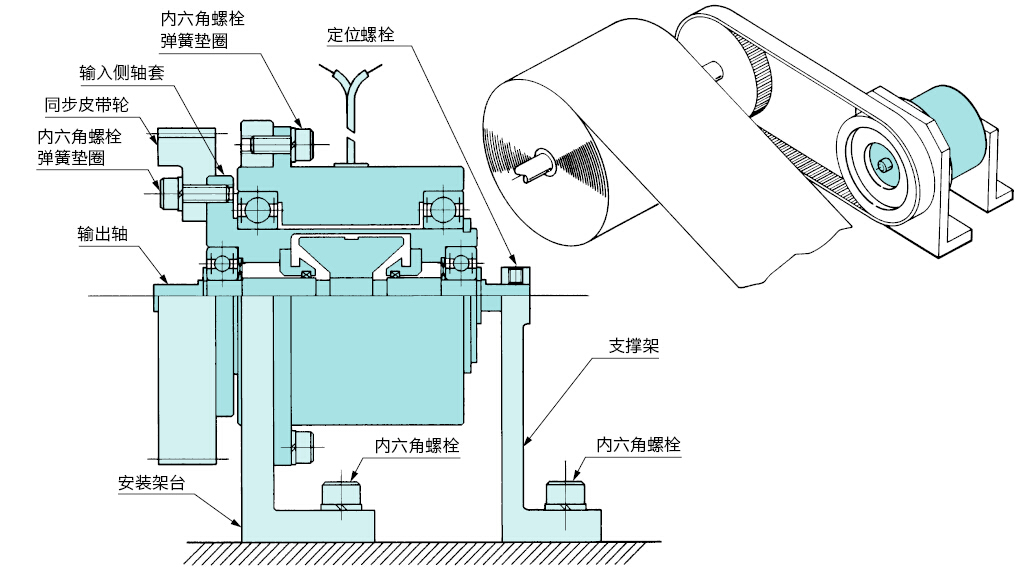 内六角螺栓
弹簧垫圈
定位螺栓
输入侧轴套
同步皮带轮
内六角螺栓
弹簧垫圈
输出轴
支撑架
内六角螺栓
内六角螺栓
安装架台